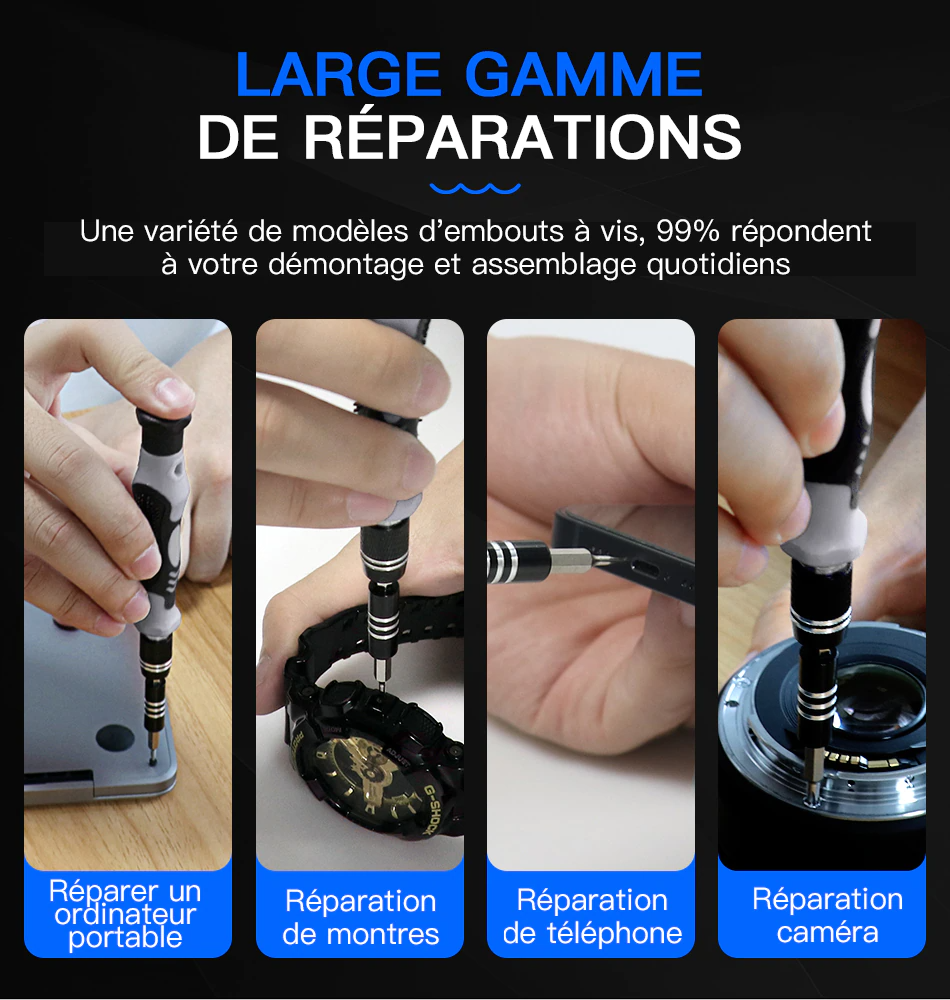 LARGE GAMME
DE RÉPARATIONS

Une variété de modèles d'embouts à vis, 99% répondent à votre démontage et assemblage quotidiens

G-SHOCK

Réparer un ordinateur portable

Réparation de montres

Réparation de téléphone

Réparation caméra